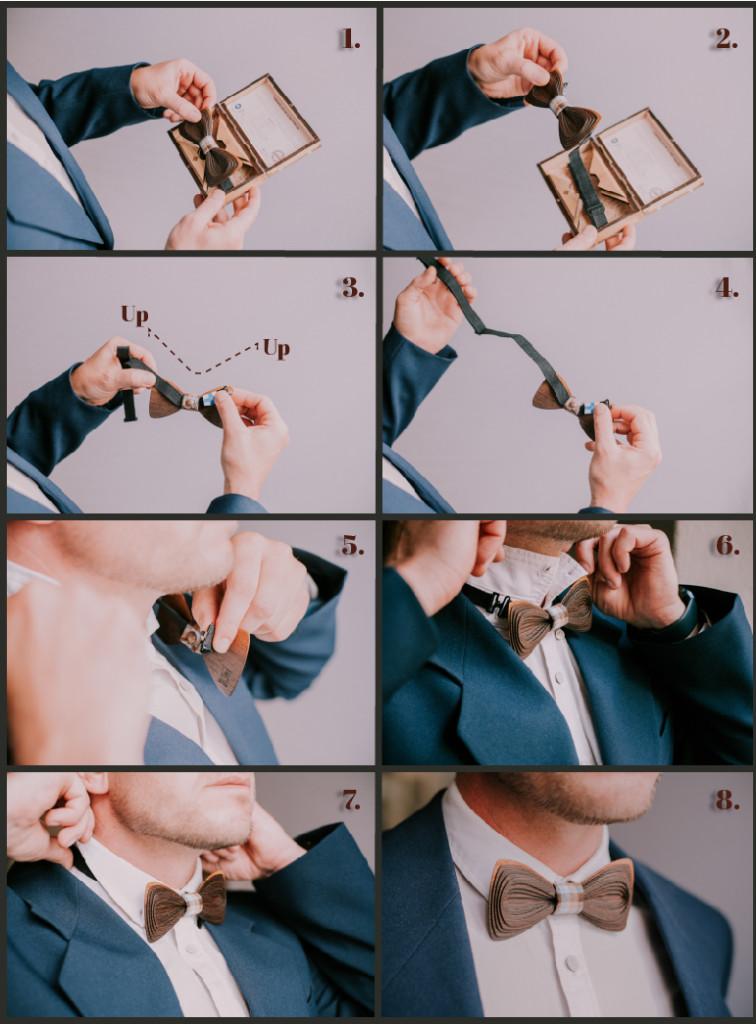 1.

2.

3.

Up

Up

4.

5.

6.

7.

8.